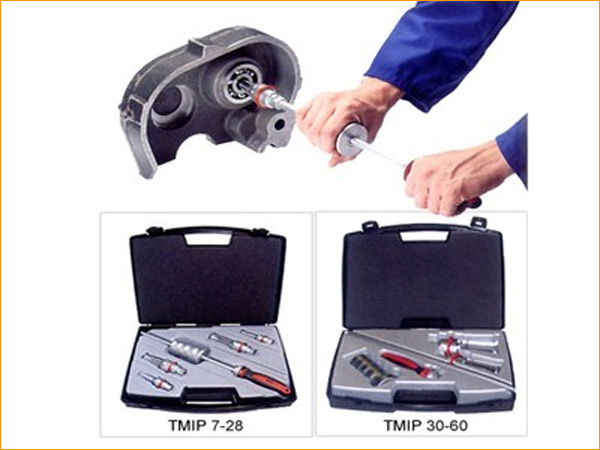 TMIP 7-28

TMIP 30-60